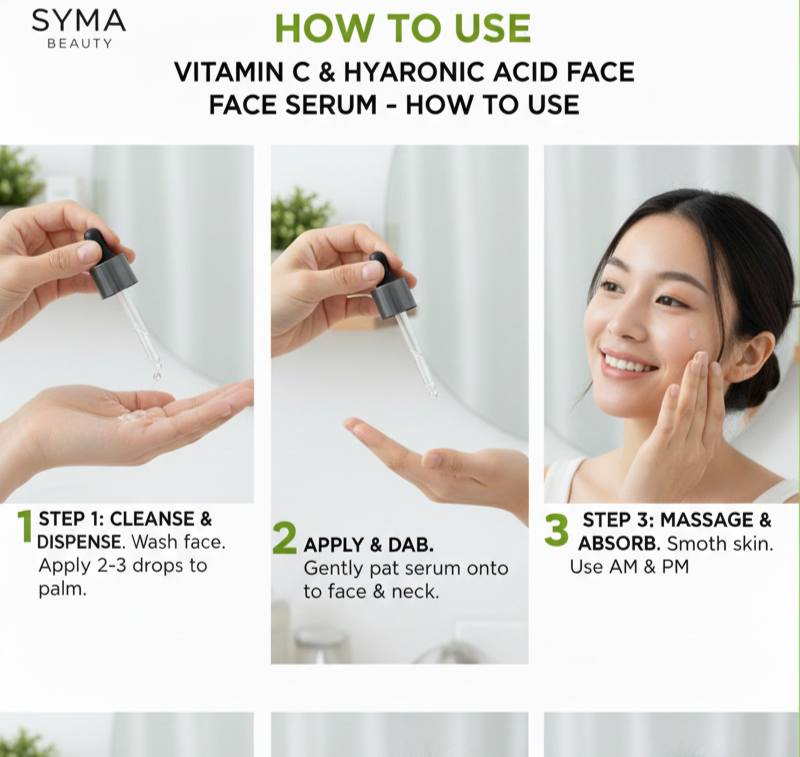 SYMA
BEAUTY

HOW TO USE

VITAMIN C & HYARONIC ACID FACE FACE SERUM - HOW TO USE

1 STEP 1: CLEANSE & DISPENSE. Wash face. Apply 2-3 drops to palm.

2 APPLY & DAB. Gently pat serum onto to face & neck.

3 STEP 3: MASSAGE & ABSORB. Smoth skin. Use AM & PM